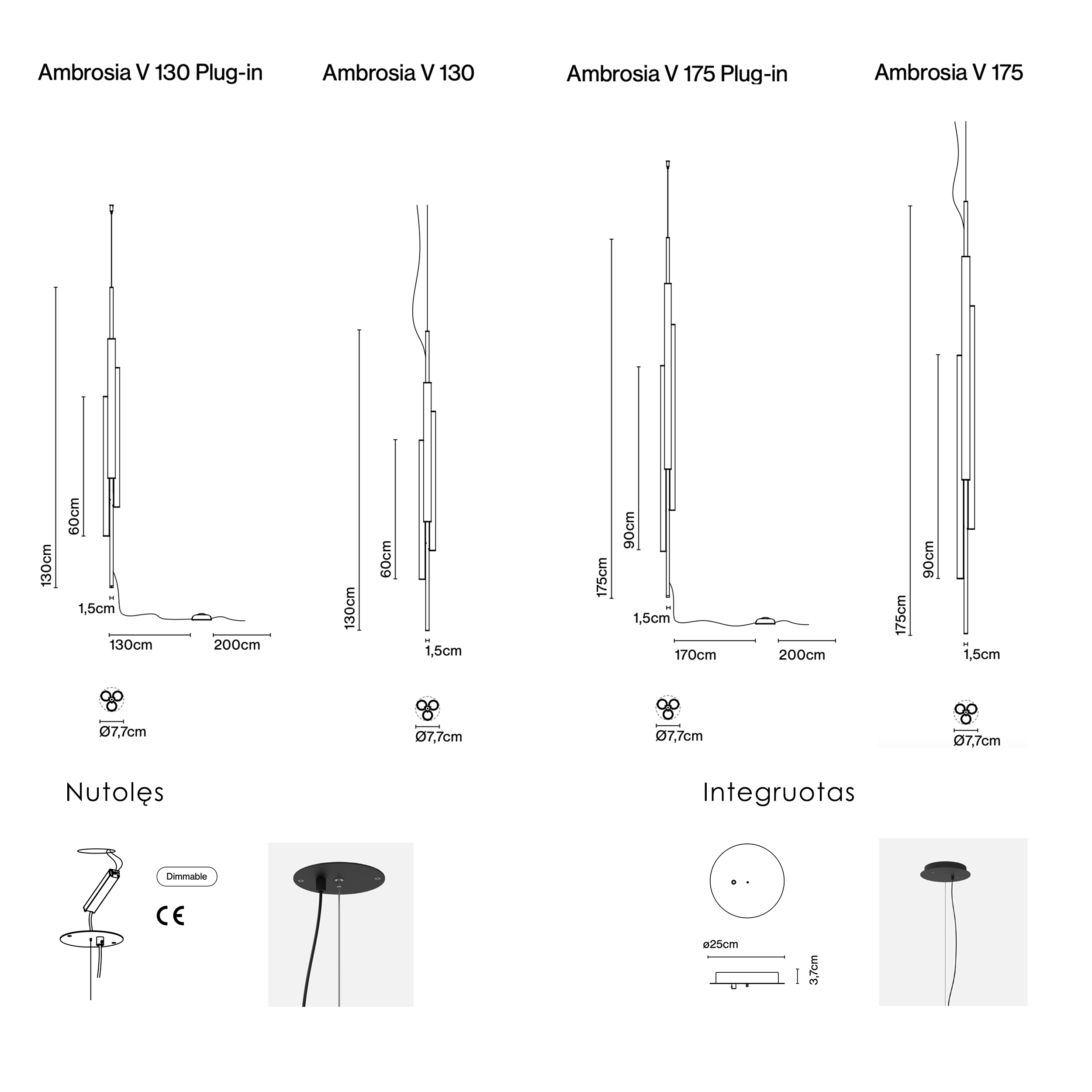 Ambrosia V 130 Plug-in

130cm
60cm
1,5cm
130cm
200cm
Ø7,7cm

Ambrosia V 130

130cm
60cm
1,5cm
Ø7,7cm

Ambrosia V 175 Plug-in

175cm
90cm
1,5cm
170cm
200cm
Ø7,7cm

Ambrosia V 175

175cm
90cm
1,5cm
Ø7,7cm

Nutolęs

Dimmable

CE

Integruotas

ø25cm
3,7cm