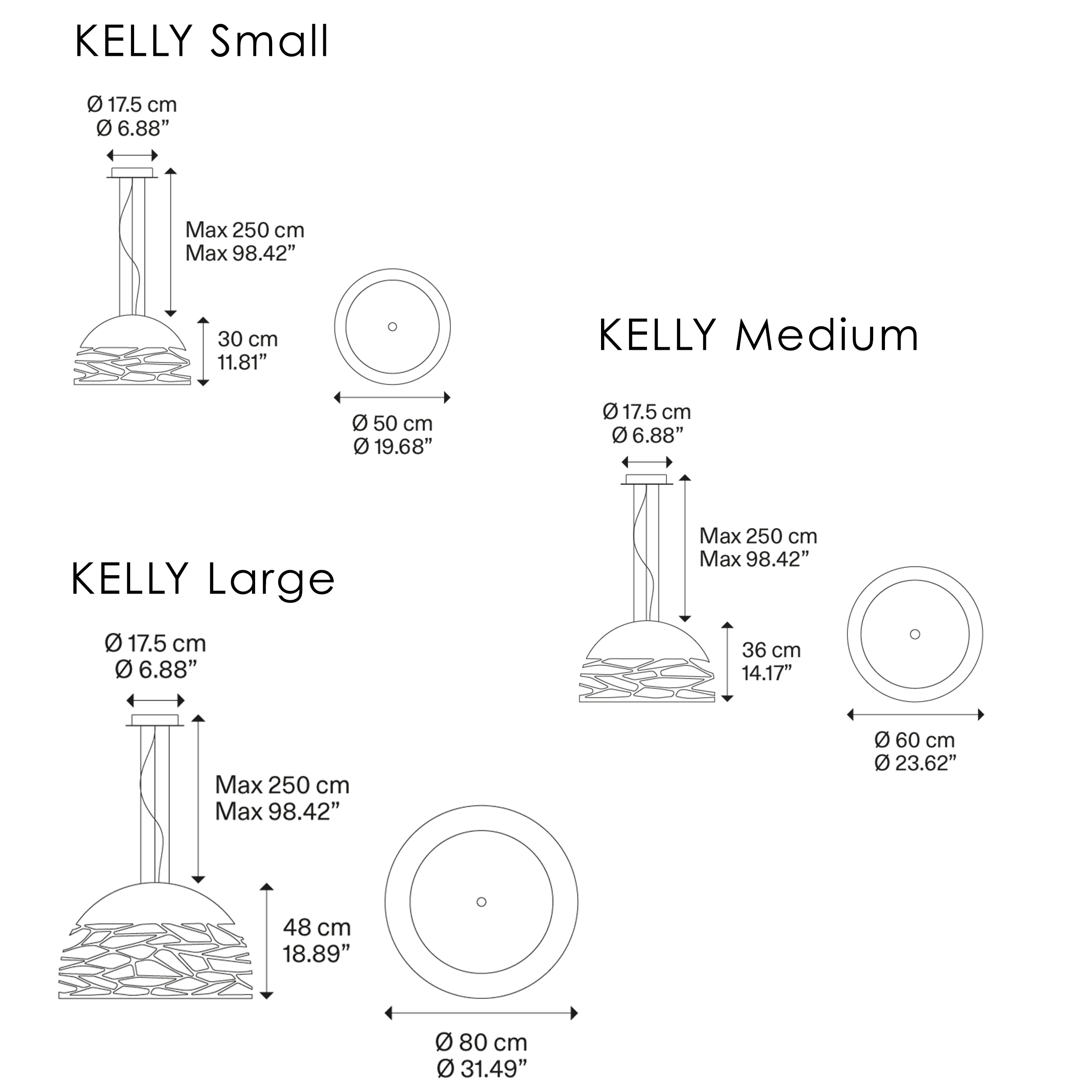 KELLY Small

Ø 17.5 cm
Ø 6.88”

Max 250 cm
Max 98.42”

30 cm
11.81”

Ø 50 cm
Ø 19.68”

KELLY Medium

Ø 17.5 cm
Ø 6.88”

Max 250 cm
Max 98.42”

36 cm
14.17”

Ø 60 cm
Ø 23.62”

KELLY Large

Ø 17.5 cm
Ø 6.88”

Max 250 cm
Max 98.42”

48 cm
18.89”

Ø 80 cm
Ø 31.49”