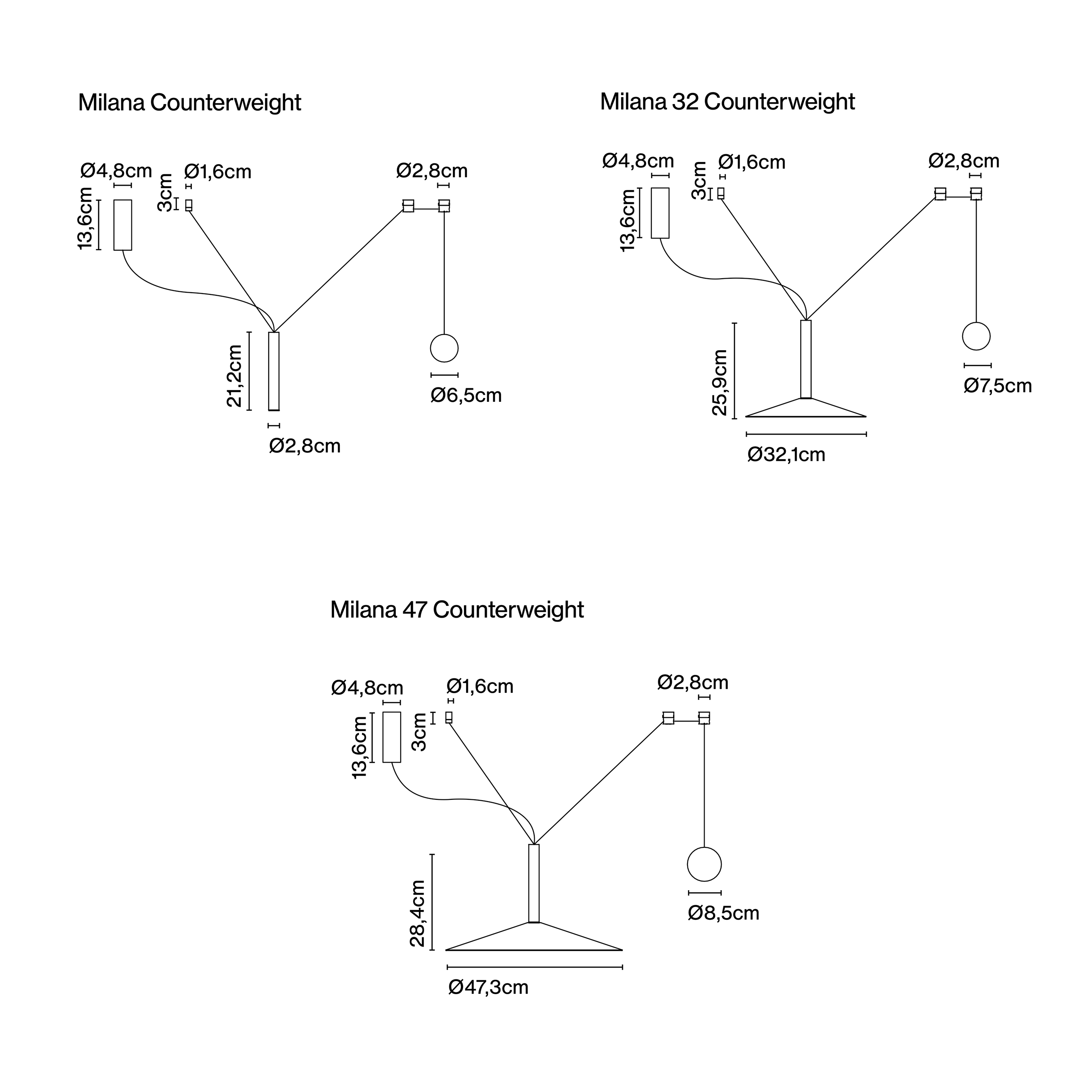 Milana Counterweight

Ø4,8cm
13,6cm
3cm
Ø1,6cm
Ø2,8cm
21,2cm
Ø2,8cm
Ø6,5cm

Milana 32 Counterweight

Ø4,8cm
13,6cm
3cm
Ø1,6cm
Ø2,8cm
25,9cm
Ø32,1cm
Ø7,5cm

Milana 47 Counterweight

Ø4,8cm
13,6cm
3cm
Ø1,6cm
Ø2,8cm
28,4cm
Ø47,3cm
Ø8,5cm