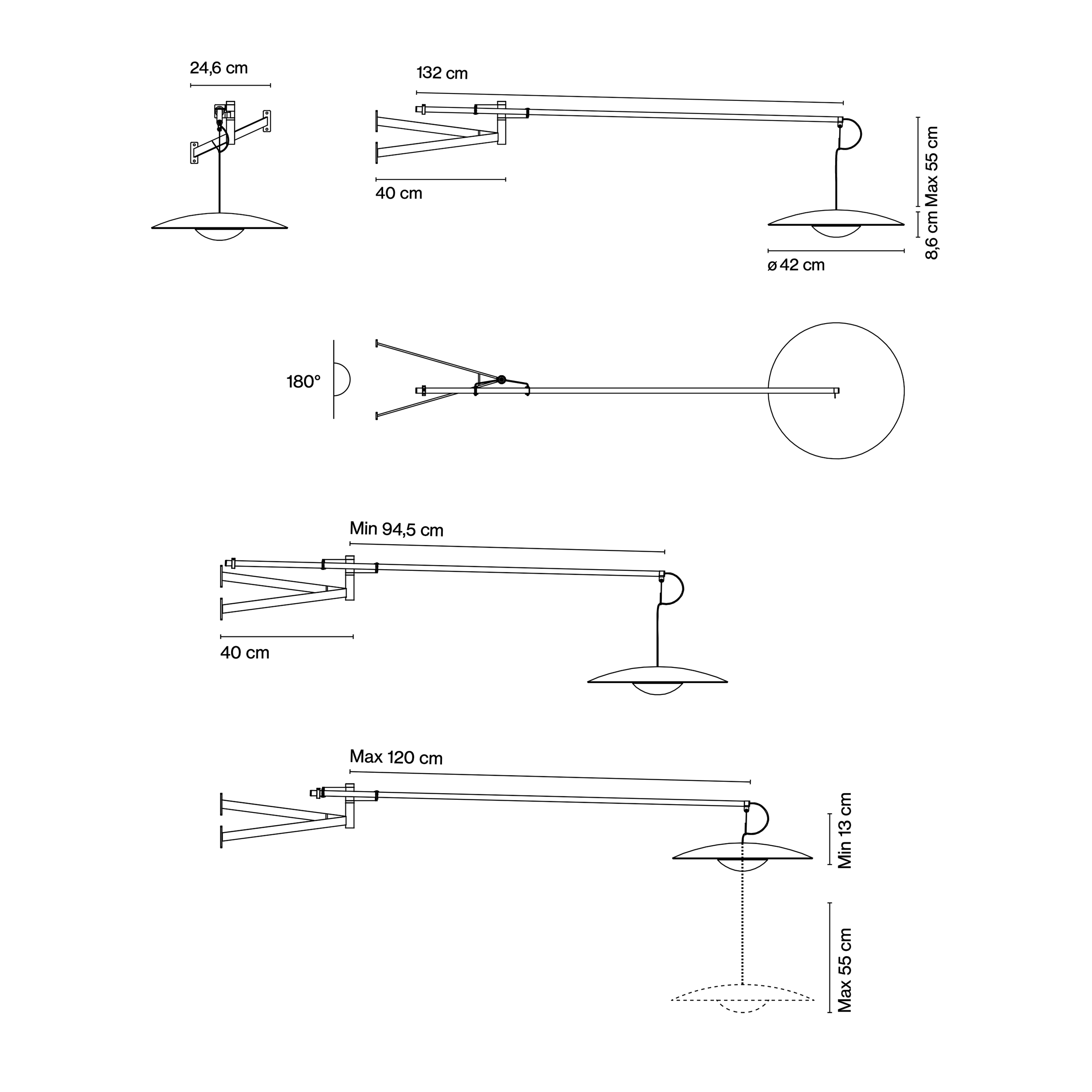 24,6 cm

132 cm

40 cm

Max 55 cm

8,6 cm

ø 42 cm

180°

Min 94,5 cm

40 cm

Max 120 cm

Min 13 cm

Max 55 cm