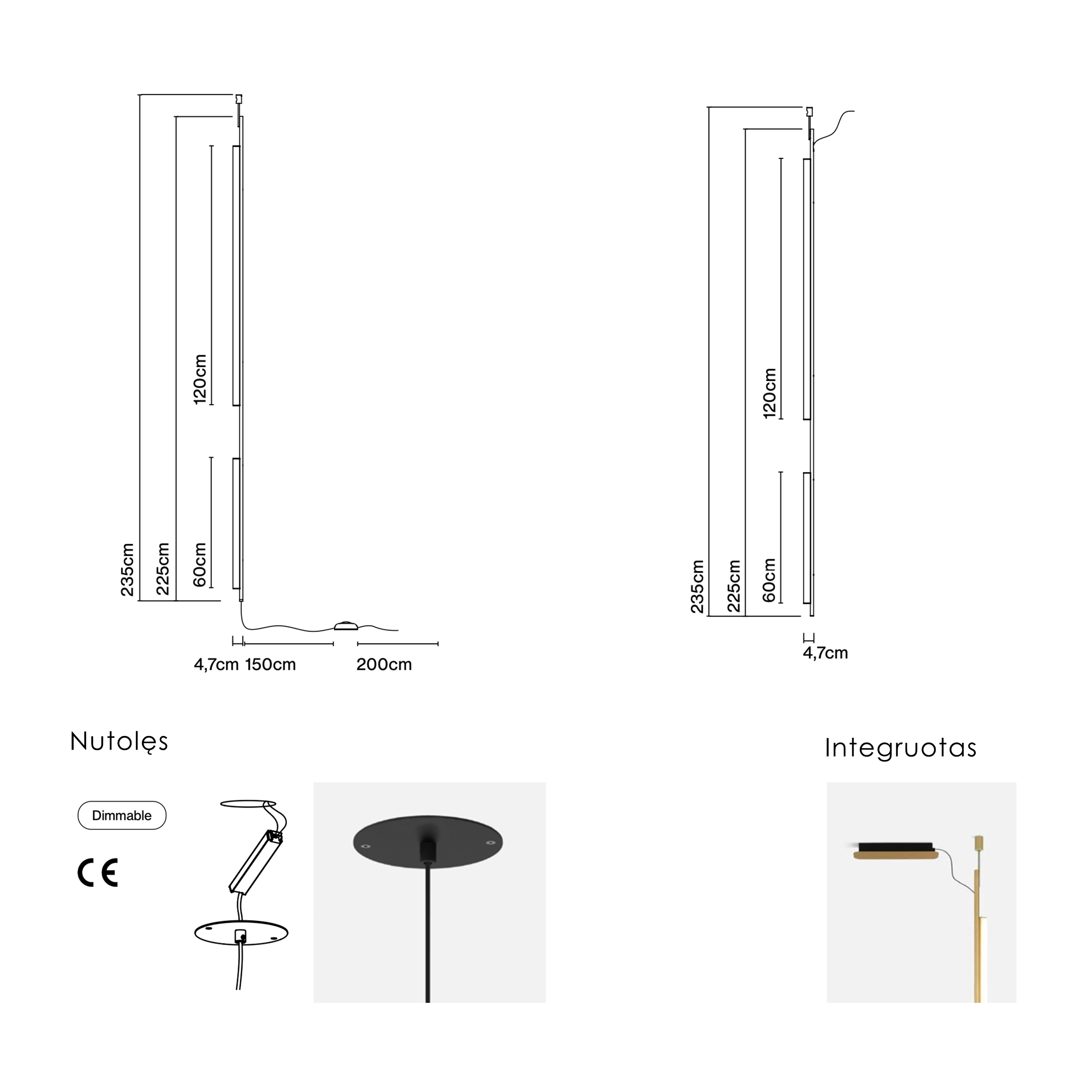 235cm 225cm 120cm 60cm

4,7cm 150cm 200cm

235cm 225cm 120cm 60cm

4,7cm

Nutolęs

Integruotas

Dimmable

CE